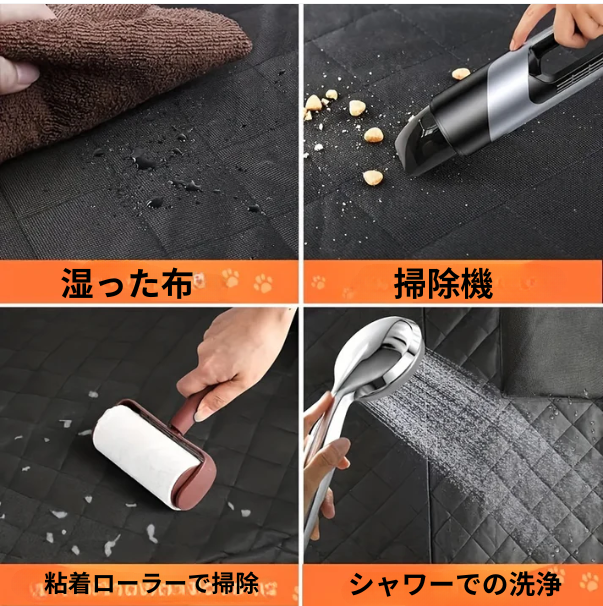 湿った布

掃除機

粘着ローラーで掃除

シャワーでの洗浄