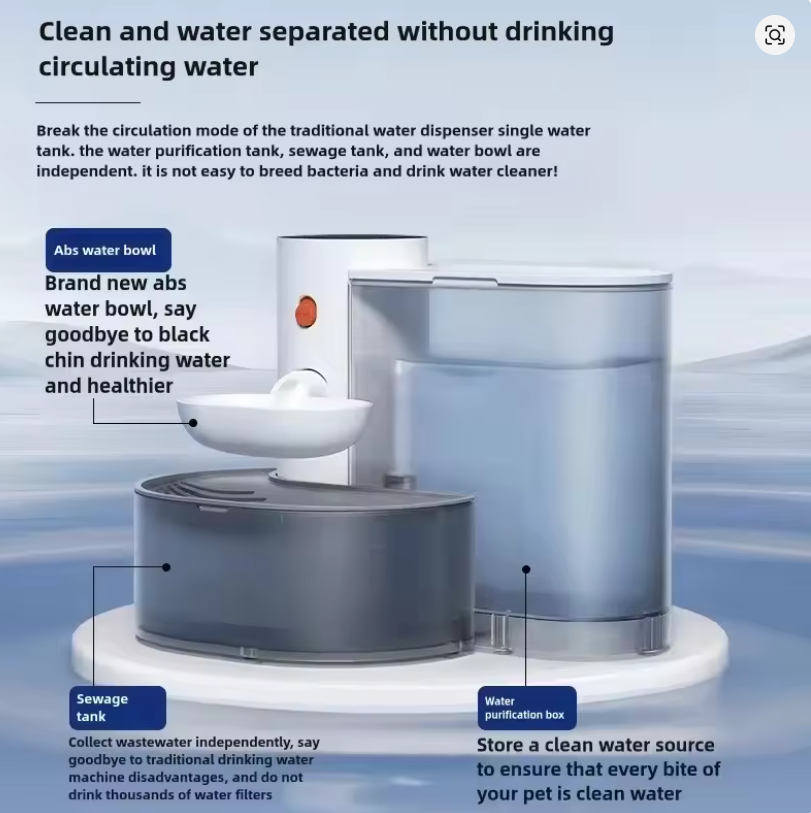 Clean and water separated without drinking circulating water

Break the circulation mode of the traditional water dispenser single water tank. the water purification tank, sewage tank, and water bowl are independent. it is not easy to breed bacteria and drink water cleaner!

Abs water bowl

Brand new abs water bowl, say goodbye to black chin drinking water and healthier

Sewage tank

Collect wastewater independently, say goodbye to traditional drinking water machine disadvantages, and do not drink thousands of water filters

Water purification box

Store a clean water source to ensure that every bite of your pet is clean water